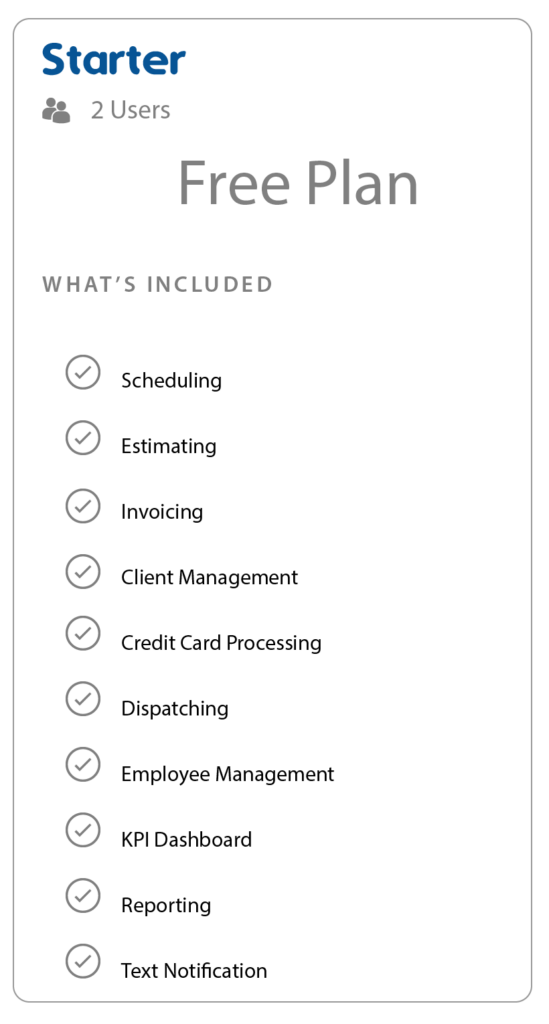 Starter

2 Users

Free Plan

WHAT'S INCLUDED

✓ Scheduling

✓ Estimating

✓ Invoicing

✓ Client Management

✓ Credit Card Processing

✓ Dispatching

✓ Employee Management

✓ KPI Dashboard

✓ Reporting

✓ Text Notification